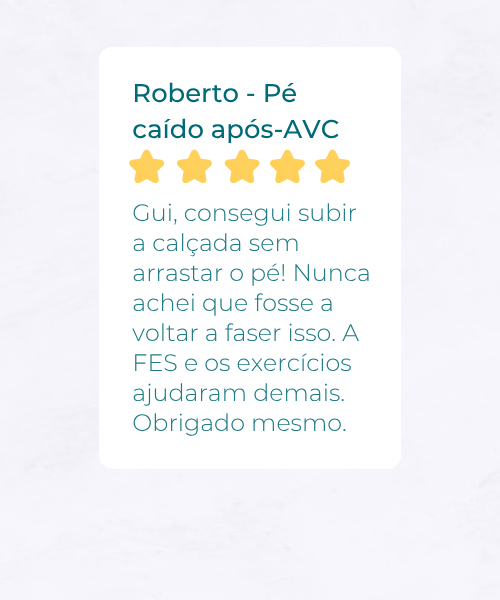 Roberto - Pé caído após-AVC

Gui, consegui subir a calçada sem arrastar o pé! Nunca achei que fosse a voltar a faser isso. A FES e os exercícios ajudaram demais. Obrigado mesmo.