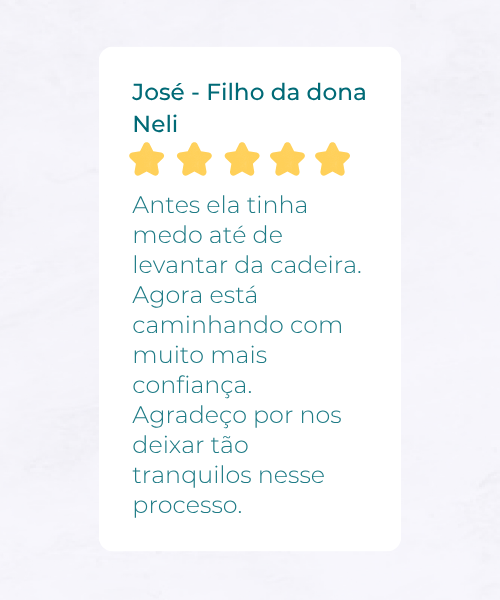 José - Filho da dona Neli

Antes ela tinha medo até de levantar da cadeira. Agora está caminhando com muito mais confiança. Agradeço por nos deixar tão tranquilos nesse processo.