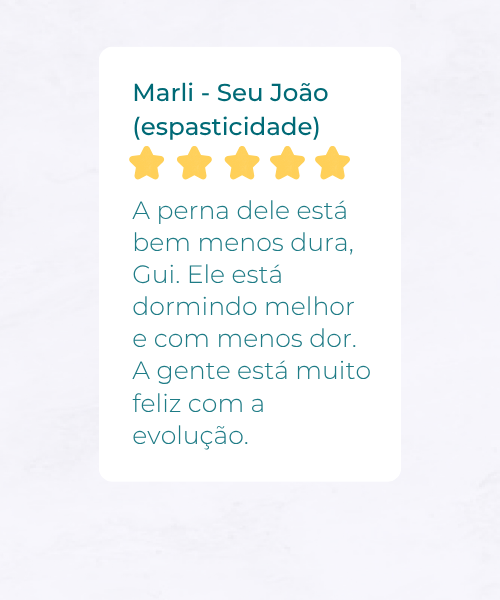 Marli - Seu João
(espasticidade)

A perna dele está bem menos dura, Gui. Ele está dormindo melhor e com menos dor. A gente está muito feliz com a evolução.